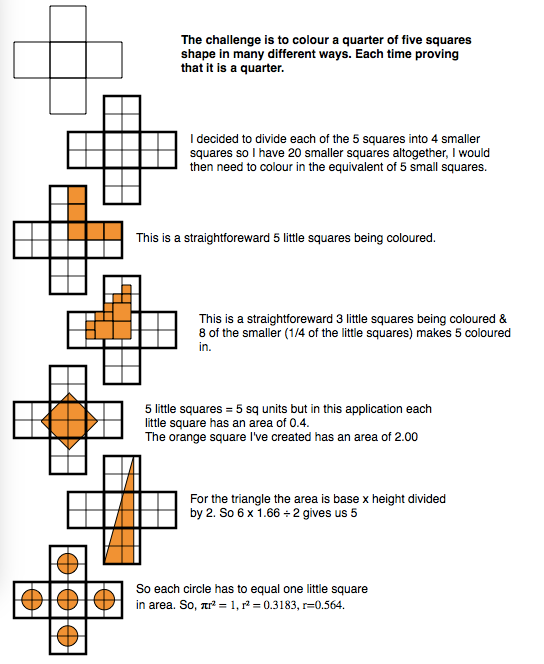 The challenge is to colour a quarter of five squares shape in many different ways. Each time proving that it is a quarter.

I decided to divide each of the 5 squares into 4 smaller squares so I have 20 smaller squares altogether, I would then need to colour in the equivalent of 5 small squares.

This is a straightforeward 5 little squares being coloured.

This is a straightforeward 3 little squares being coloured & 8 of the smaller (1/4 of the little squares) makes 5 coloured in.

5 little squares = 5 sq units but in this application each little square has an area of 0.4.
The orange square I've created has an area of 2.00

For the triangle the area is base x height divided by 2. So 6 x 1.66 ÷ 2 gives us 5

So each circle has to equal one little square in area. So, $\pi r^2 = 1$, $r^2 = 0.3183$, $r=0.564$.