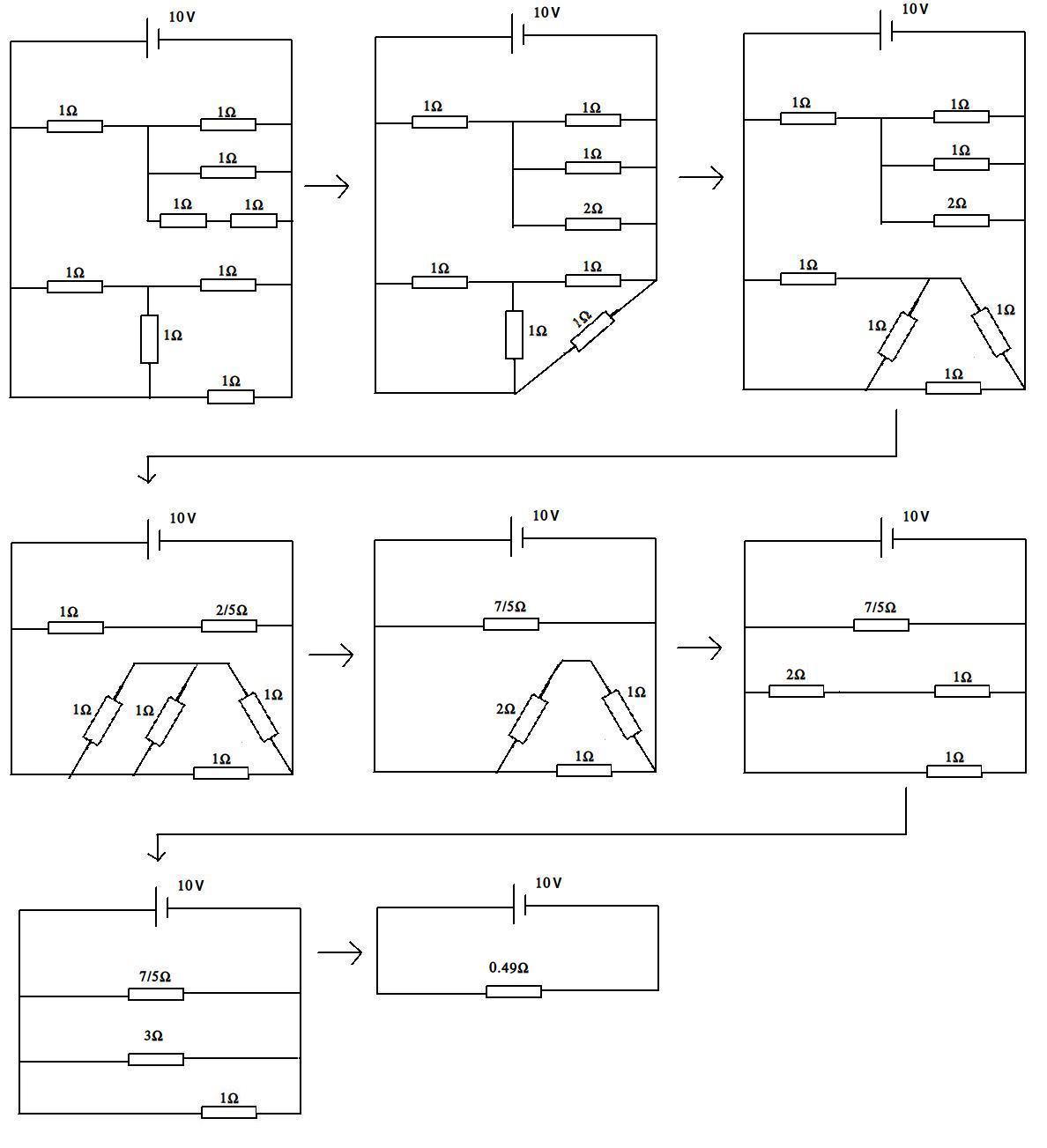 10V
1Ω
1Ω
1Ω
1Ω
1Ω
1Ω
1Ω
1Ω
1Ω

10V
1Ω
1Ω
1Ω
2Ω
1Ω
1Ω
1Ω
1Ω

10V
1Ω
1Ω
1Ω
2Ω
1Ω
1Ω
1Ω
1Ω

10V
1Ω
2/5Ω
1Ω
1Ω
1Ω
1Ω

10V
7/5Ω
2Ω
1Ω
1Ω

10V
7/5Ω
2Ω
1Ω
1Ω

10V
7/5Ω
3Ω
1Ω

10V
0.49Ω