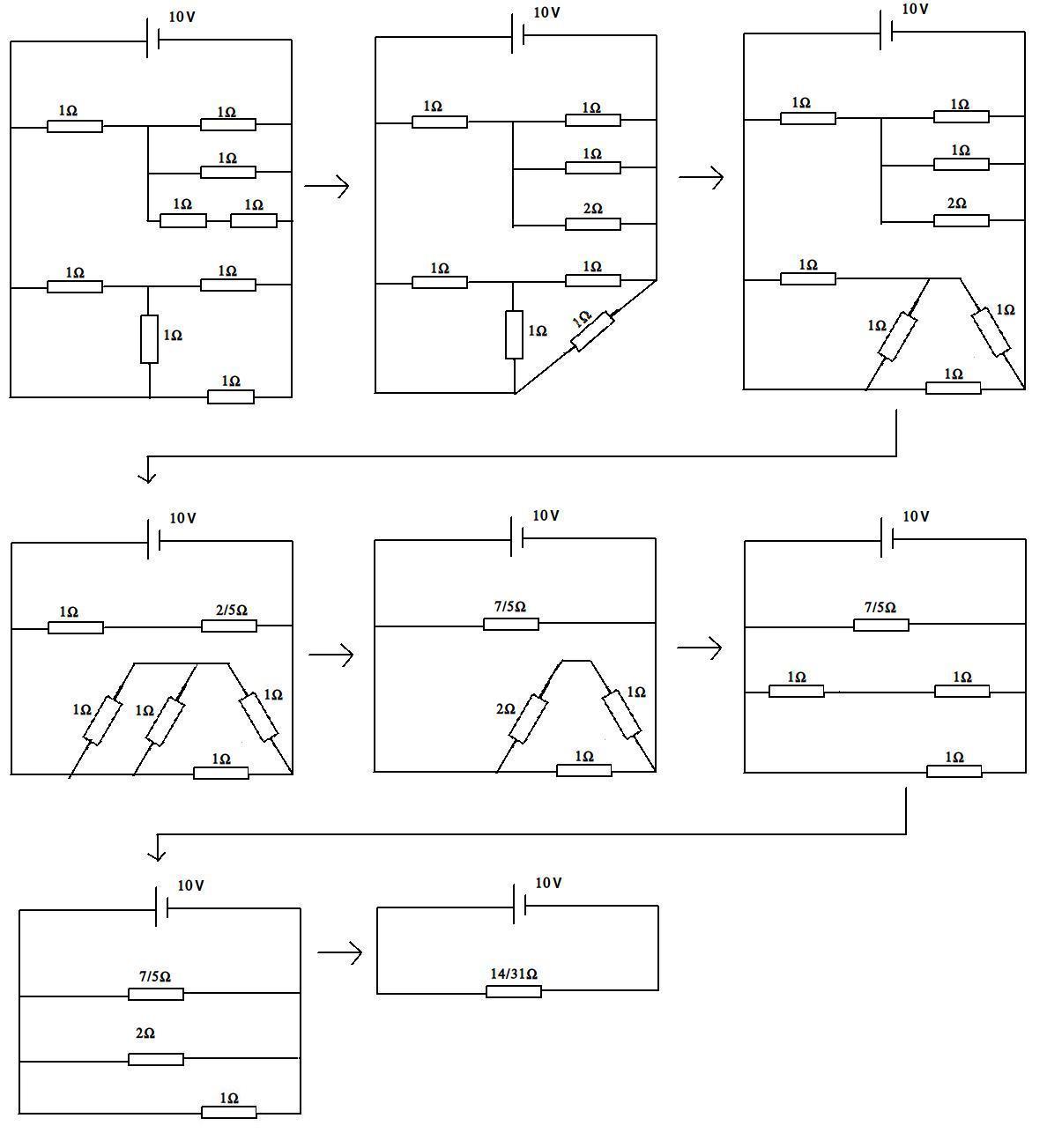 10V
1Ω 1Ω
1Ω
1Ω 1Ω
1Ω 1Ω
1Ω
1Ω

10V
1Ω 1Ω
1Ω
2Ω
1Ω 1Ω
1Ω 1Ω

10V
1Ω 1Ω
1Ω
2Ω
1Ω
1Ω 1Ω
1Ω

10V
1Ω 2/5Ω
1Ω 1Ω 1Ω
1Ω

10V
7/5Ω
2Ω 1Ω
1Ω

10V
7/5Ω
1Ω 1Ω
1Ω

10V
7/5Ω
2Ω
1Ω

10V
14/31Ω