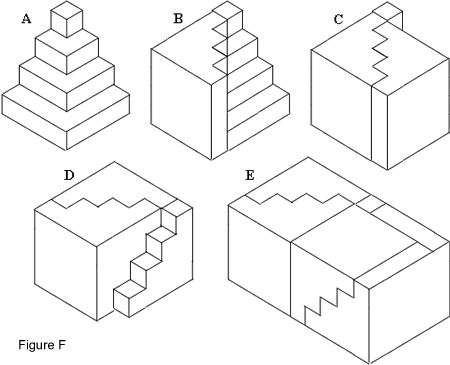 A

B

C

D

E

Figure F