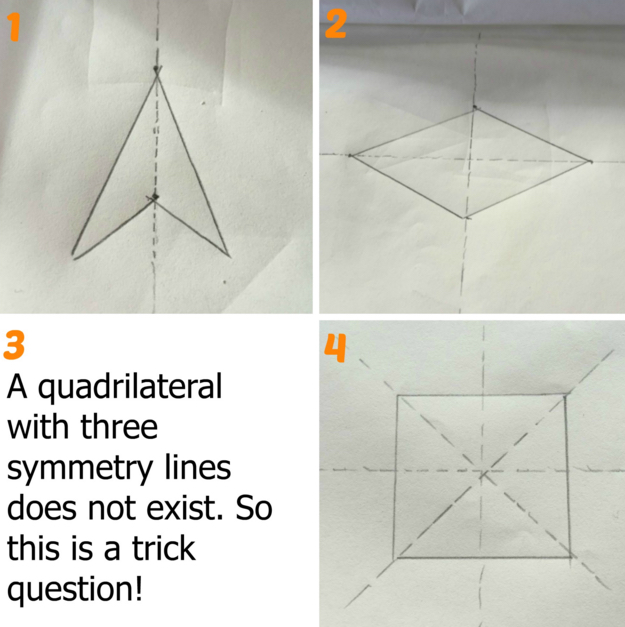 1

2

3

A quadrilateral with three symmetry lines does not exist. So this is a trick question!

4